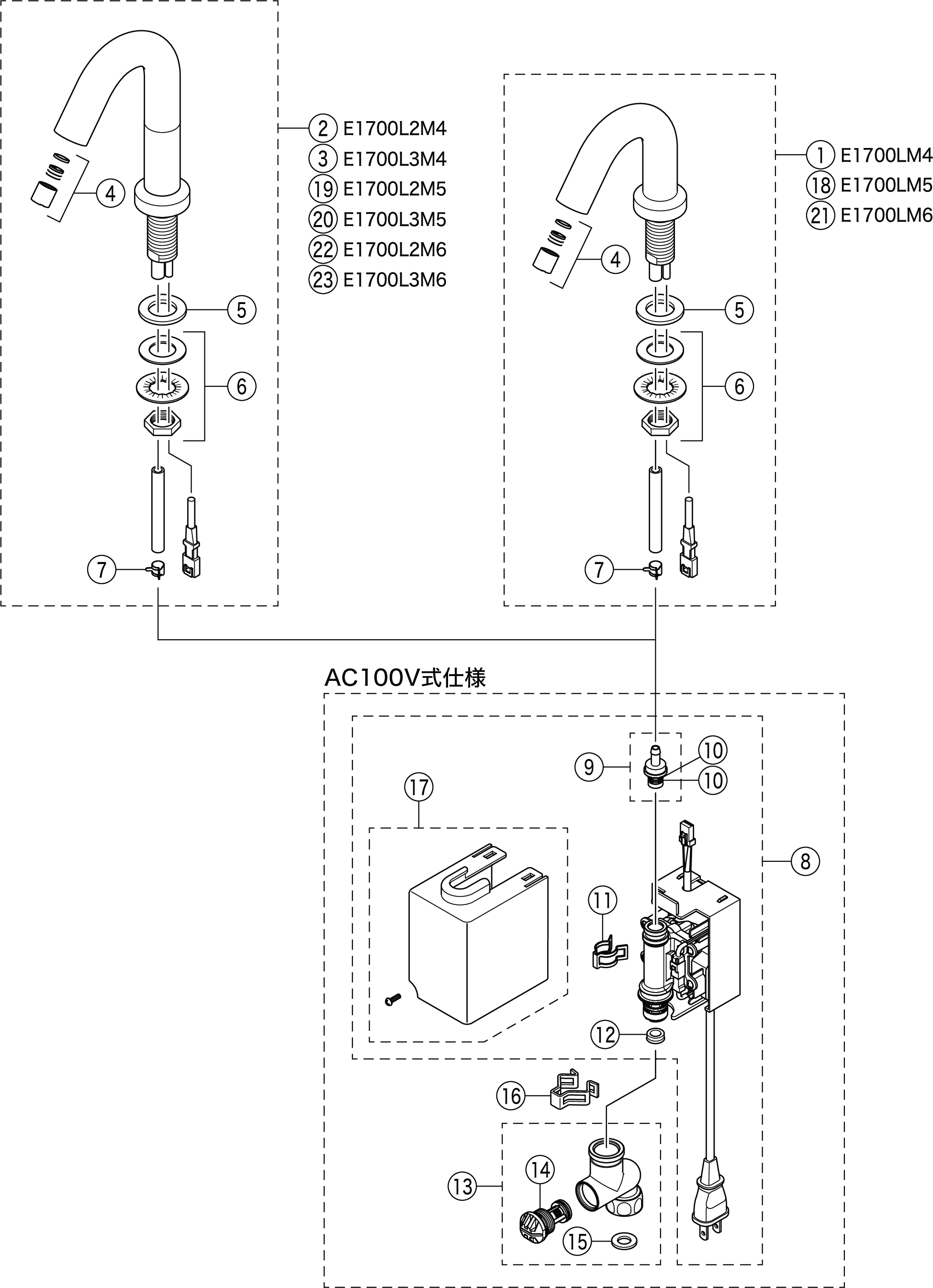 2 E1700L2M4
3 E1700L3M4
19 E1700L2M5
20 E1700L3M5
22 E1700L2M6
23 E1700L3M6

4
5
6
7

1 E1700LM4
18 E1700LM5
21 E1700LM6

4
5
6
7

AC100V式仕様

9
10
10
17
8
11
12
16
13
14
15