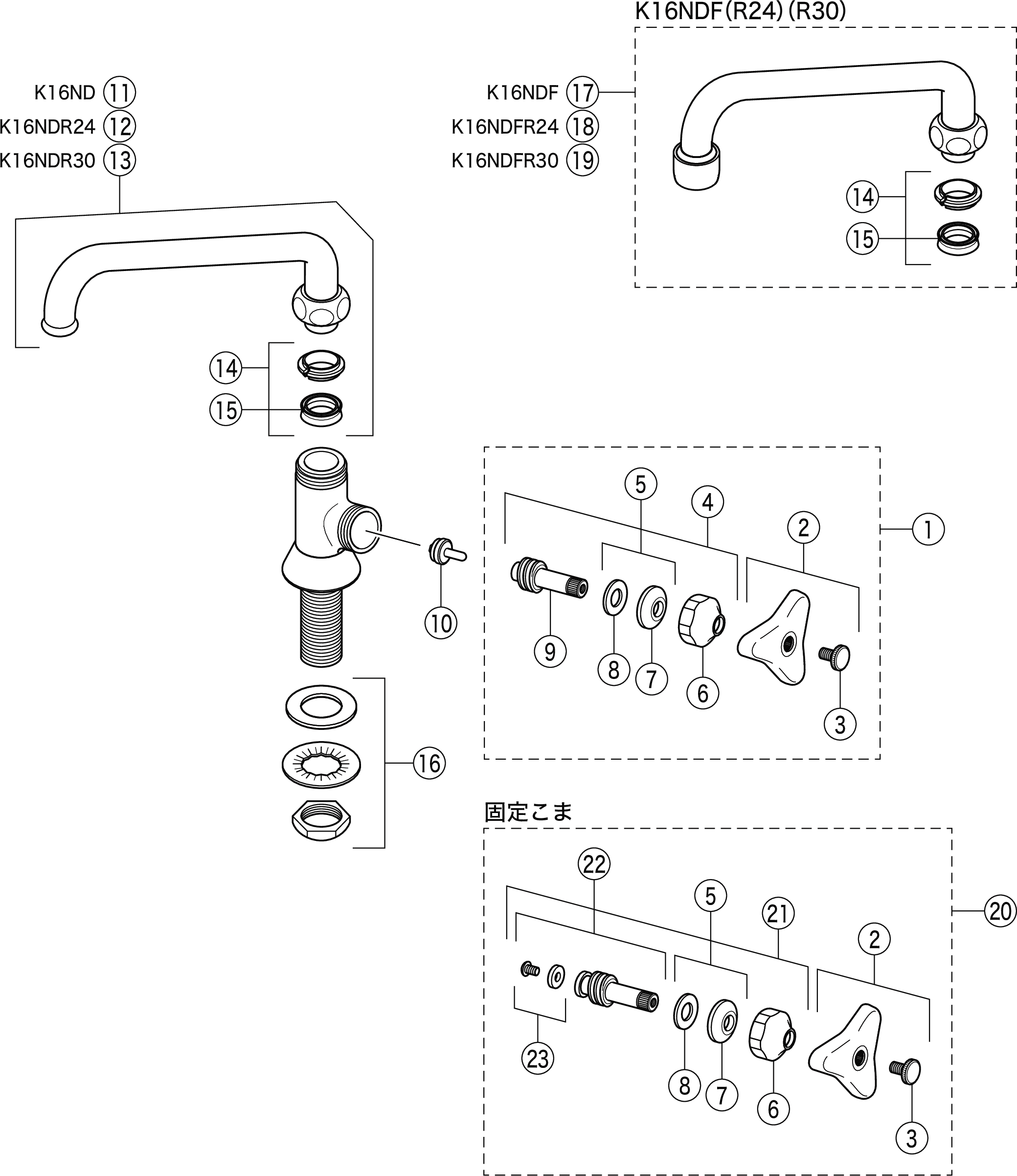 K16NDF(R24)(R30)

K16ND ⑪
K16NDR24 ⑫
K16NDR30 ⑬

K16NDF ⑰
K16NDFR24 ⑱
K16NDFR30 ⑲

⑭
⑮

⑭
⑮

⑤
④
②
①
⑩
⑨
⑧
⑦
⑥
③
⑯

固定こま

㉒
⑤
㉑
②
⑳
㉓
⑧
⑦
⑥
③