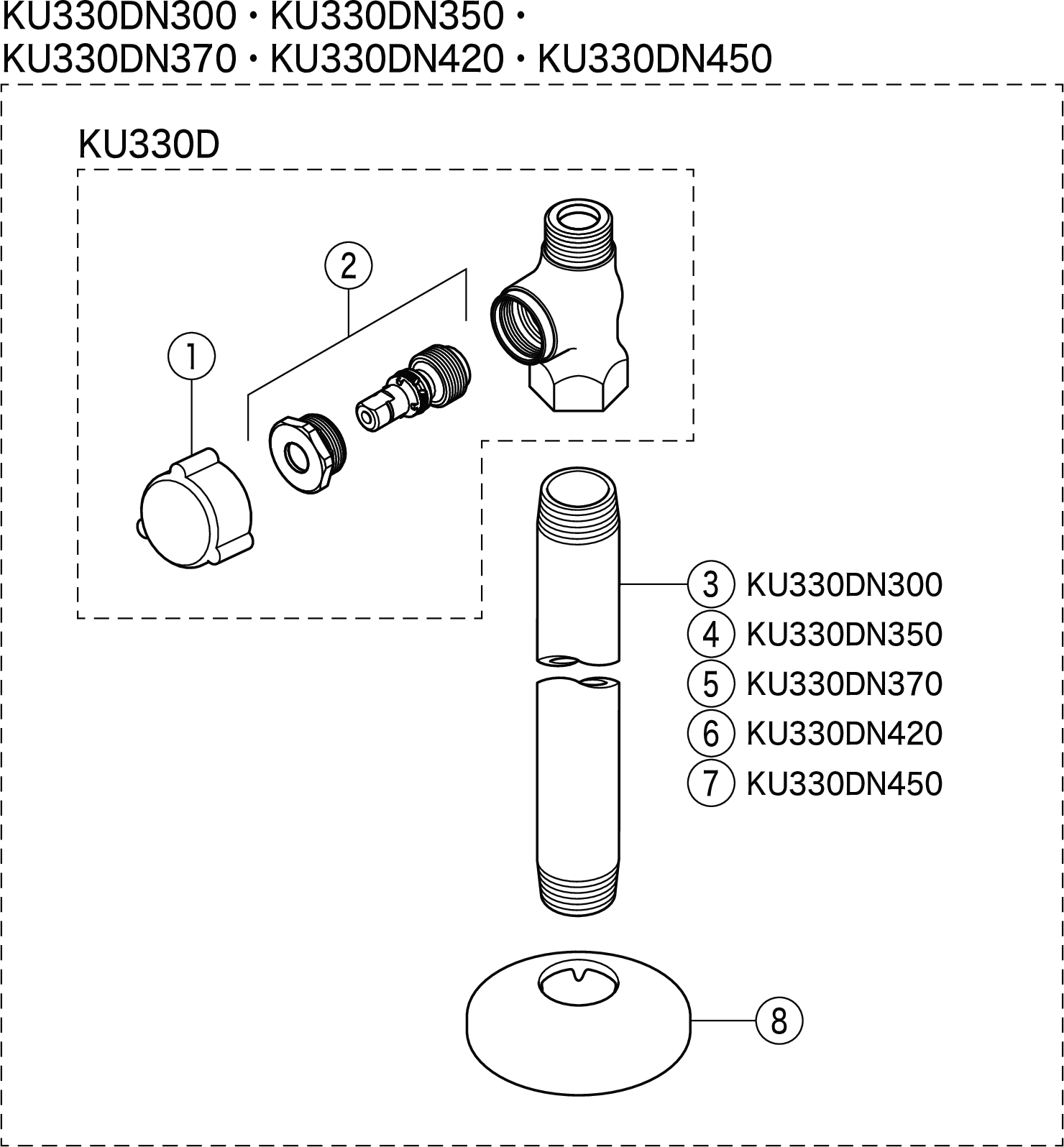 KU330DN300・KU330DN350・
KU330DN370・KU330DN420・KU330DN450

KU330D

2

1

3 KU330DN300
4 KU330DN350
5 KU330DN370
6 KU330DN420
7 KU330DN450

8